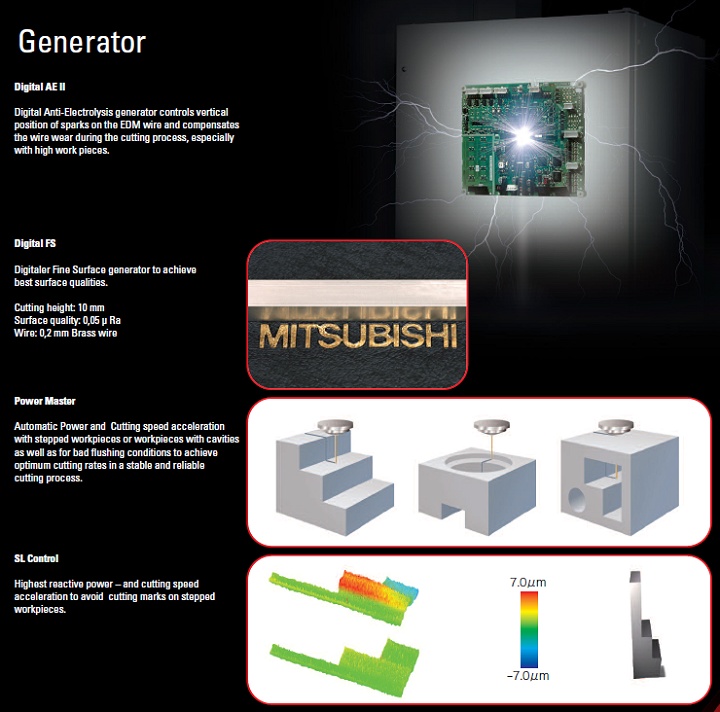 Generator

Digital AE II

Digital Anti-Electrolysis generator controls vertical position of sparks on the EDM wire and compensates the wire wear during the cutting process, especially with high work pieces.

Digital FS

Digitaler Fine Surface generator to achieve best surface qualities.

Cutting height: 10 mm
Surface quality: 0,05 µ Ra
Wire: 0,2 mm Brass wire

MITSUBISHI

Power Master

Automatic Power and Cutting speed acceleration with stepped workpieces or workpieces with cavities as well as for bad flushing conditions to achieve optimum cutting rates in a stable and reliable cutting process.

SL Control

Highest reactive power – and cutting speed acceleration to avoid cutting marks on stepped workpieces.

7.0µm

−7.0µm