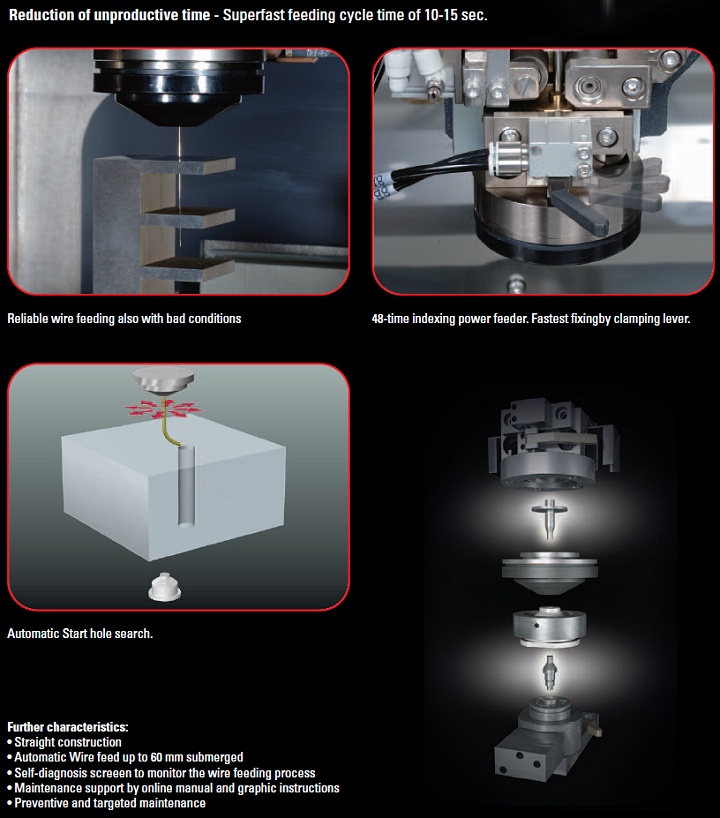 Reduction of unproductive time - Superfast feeding cycle time of 10-15 sec.

Reliable wire feeding also with bad conditions

48-time indexing power feeder. Fastest fixingby clamping lever.

Automatic Start hole search.

Further characteristics:
• Straight construction
• Automatic Wire feed up to 60 mm submerged
• Self-diagnosis screen to monitor the wire feeding process
• Maintenance support by online manual and graphic instructions
• Preventive and targeted maintenance