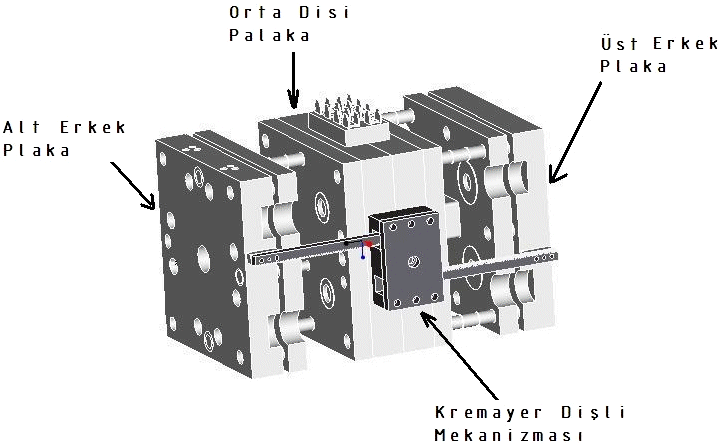 Orta Disi Palaka

Üst Erkek Plaka

Alt Erkek Plaka

Kremayer Dişli Mekanizması