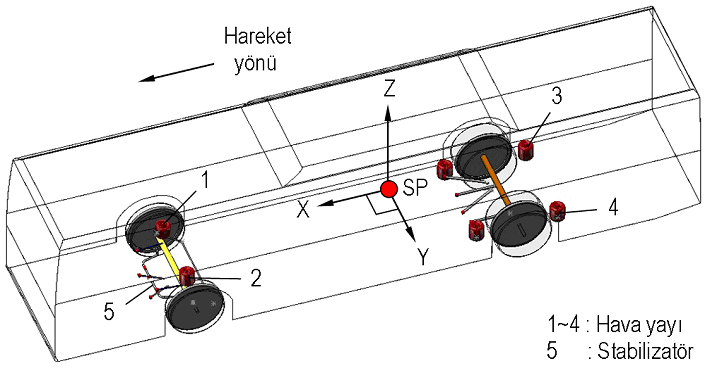 Hareket yönü

Z

3

1

SP

X

4

Y

2

5

1~4 : Hava yayı
5 : Stabilizatör