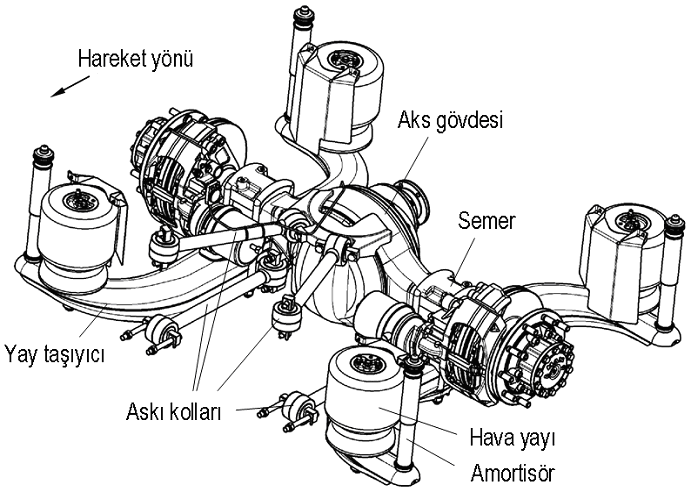 Hareket yönü

Aks gövdesi

Semer

Yay taşıyıcı

Askı kolları

Hava yayı

Amortisör