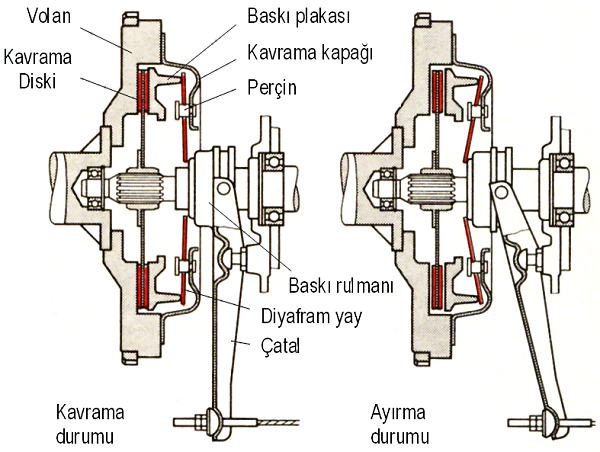 Volan

Kavrama Diski

Baskı plakası

Kavrama kapağı

Perçin

Baskı rulmanı

Diyafram yay

Çatal

Kavrama durumu

Ayırma durumu