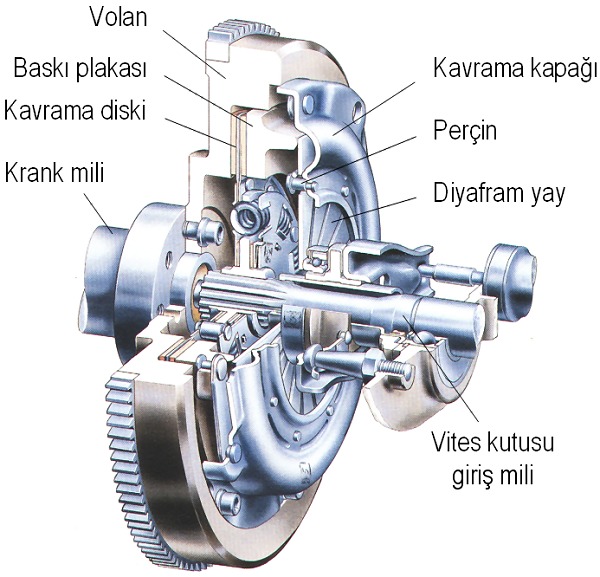 Volan

Baskı plakası

Kavrama diski

Krank mili

Kavrama kapağı

Perçin

Diyafram yay

Vites kutusu giriş mili