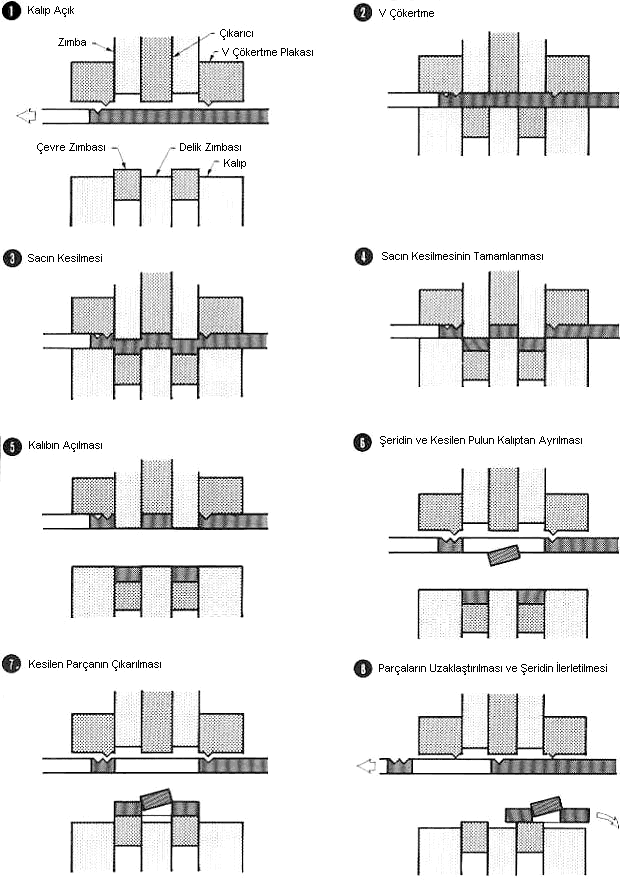 1 Kalıp Açık

Zımba

Çıkarıcı

V Çökertme Plakası

Çevre Zımbası

Delik Zımbası

Kalıp

2 V Çökertme

3 Sacın Kesilmesi

4 Sacın Kesilmesinin Tamamlanması

5 Kalıbın Açılması

6 Şeridin ve Kesilen Pulun Kalıptan Ayrılması

7 Kesilen Parçanın Çıkarılması

8 Parçaların Uzaklaştırılması ve Şeridin İlerletilmesi