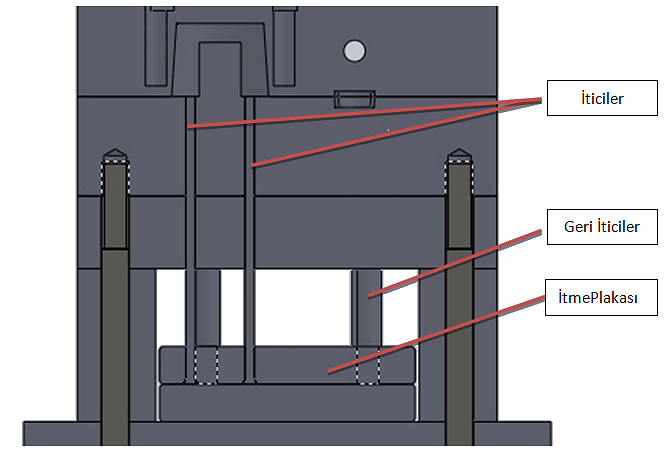 İticiler

Geri İticiler

İtmePlakası