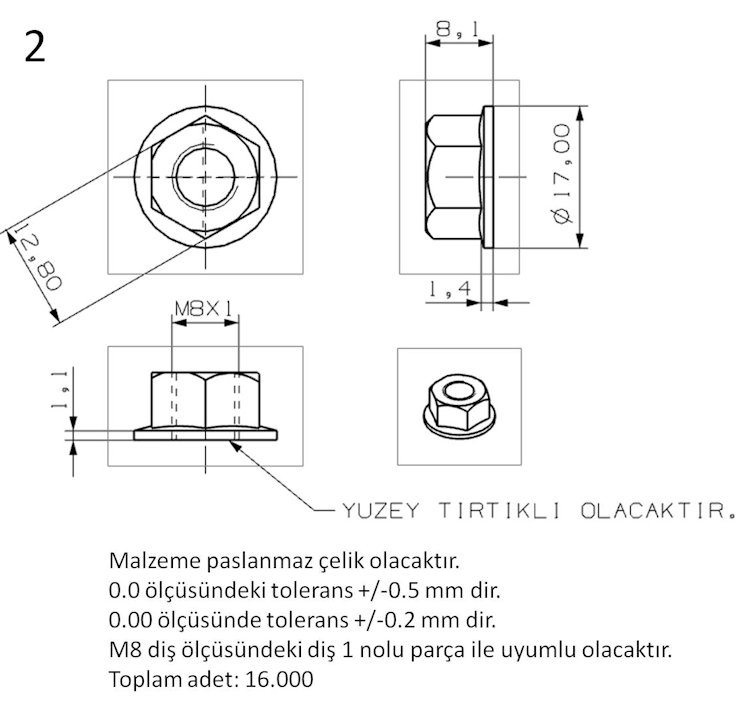 2

8,1

Ø17,00

12,80

1,4

M8X1

1,1

YUZEY TIRTIKLI OLACAKTIR.

Malzeme paslanmaz çelik olacaktır.
0.0 ölçüsündeki tolerans +/-0.5 mm dir.
0.00 ölçüsünde tolerans +/-0.2 mm dir.
M8 diş ölçüsündeki diş 1 nolu parça ile uyumlu olacaktır.
Toplam adet: 16.000