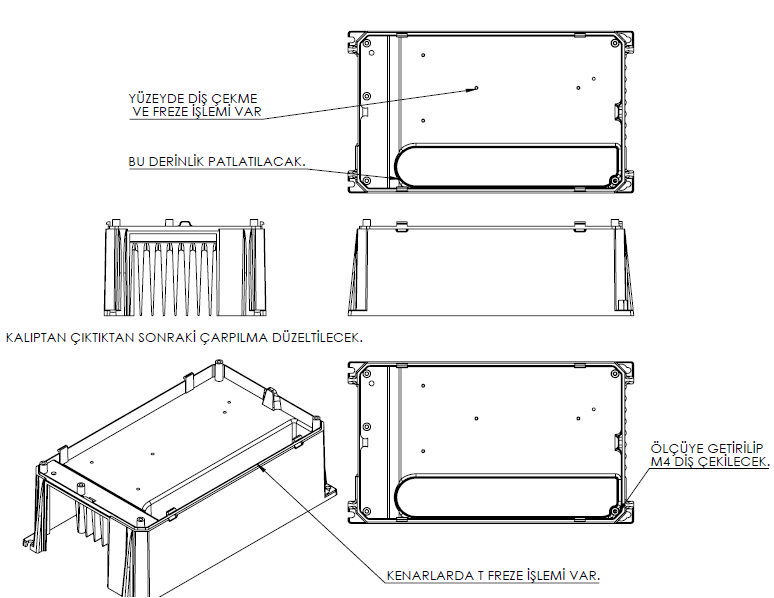 YÜZEYDE DİŞ ÇEKME
VE FREZE İŞLEMİ VAR

BU DERİNLİK PATLATILACAK.

KALIPTAN ÇIKTIKTAN SONRAKİ ÇARPILMA DÜZELTİLECEK.

ÖLÇÜYE GETİRİLİP
M4 DİŞ ÇEKİLECEK.

KENARLARDA T FREZE İŞLEMİ VAR.