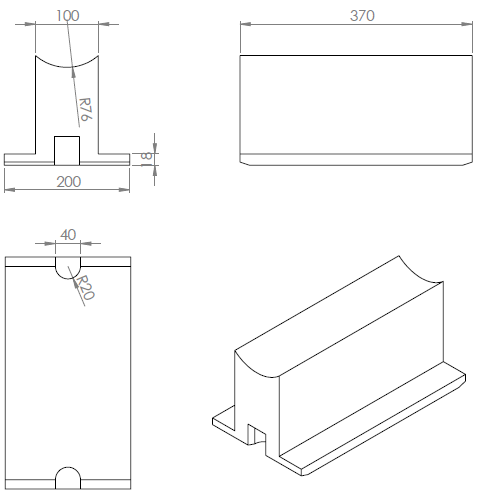 100

R76

18

200

370

40

R20