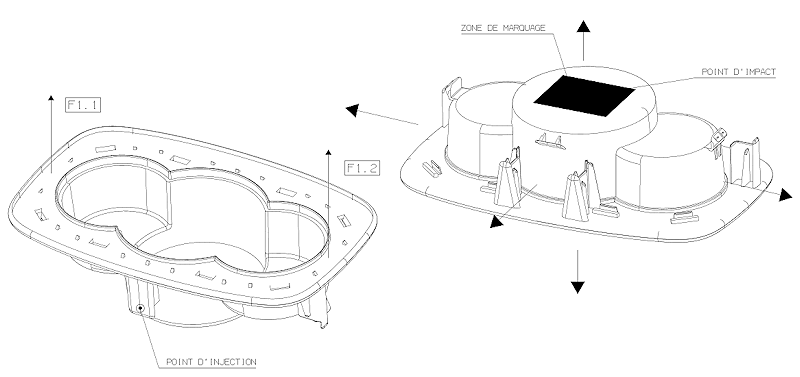 F1.1

F1.2

POINT D'INJECTION

ZONE DE MARQUAGE

POINT D'IMPACT