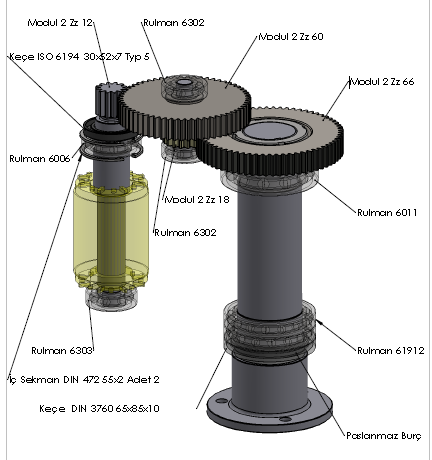 Modul 2 Zz 12
Rulman 6302
Modul 2 Zz 60
Keçe ISO 6194 30x52x7 Typ 5
Modul 2 Zz 66
Rulman 6006
Modul 2 Zz 18
Rulman 6011
Rulman 6302
Rulman 6303
Rulman 61912
İç Sekman DIN 472 55x2 Adet 2
Keçe DIN 3760 65x85x10
Paslanmaz Burç