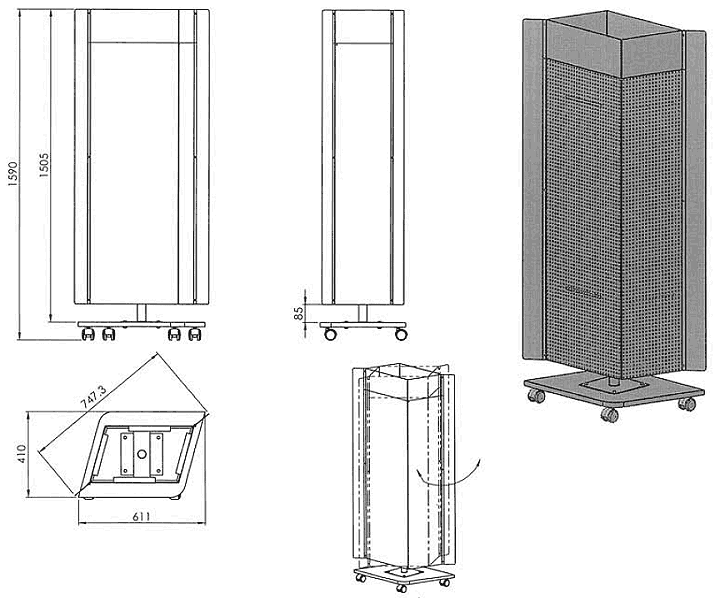 1590
1505
85
747.3
410
611