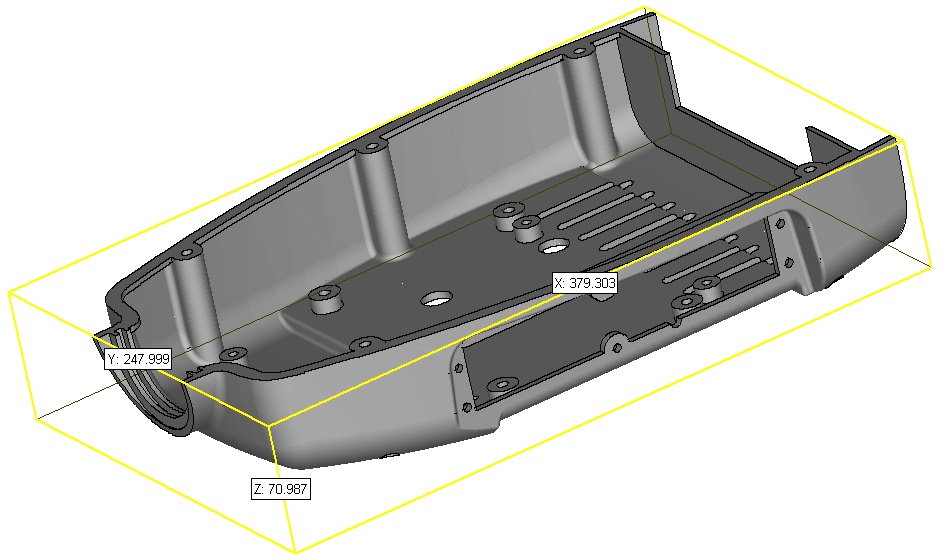 X: 379.303
Y: 247.999
Z: 70.987